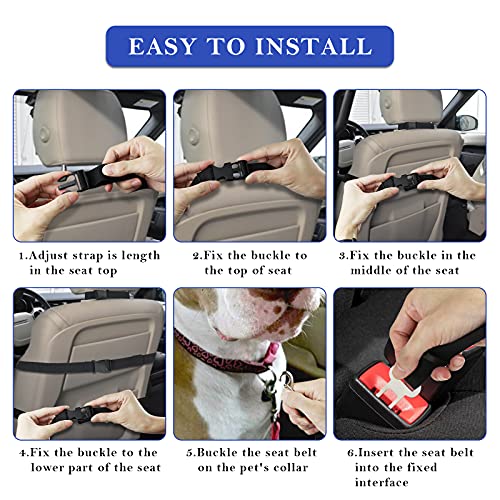 EASY TO INSTALL

1.Adjust strap is length in the seat top

2.Fix the buckle to the top of seat

3.Fix the buckle in the middle of the seat

4.Fix the buckle to the lower part of the seat

5.Buckle the seat belt on the pet's collar

6.Insert the seat belt into the fixed interface