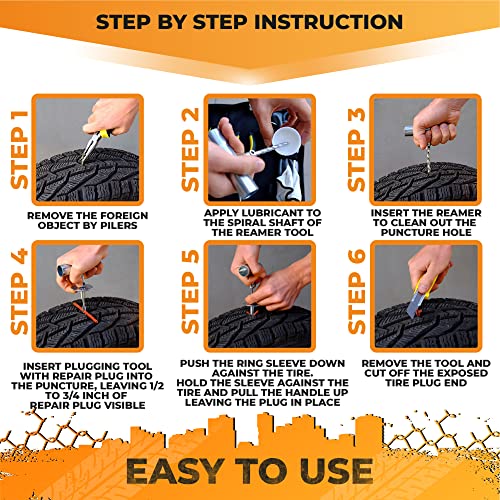 STEP BY STEP INSTRUCTION

STEP 1

REMOVE THE FOREIGN OBJECT BY PILERS

STEP 2

APPLY LUBRICANT TO THE SPIRAL SHAFT OF THE REAMER TOOL

STEP 3

INSERT THE REAMER TO CLEAN OUT THE PUNCTURE HOLE

STEP 4

INSERT PLUGGING TOOL WITH REPAIR PLUG INTO THE PUNCTURE, LEAVING 1/2 TO 3/4 INCH OF REPAIR PLUG VISIBLE

STEP 5

PUSH THE RING SLEEVE DOWN AGAINST THE TIRE.
HOLD THE SLEEVE AGAINST THE TIRE AND PULL THE HANDLE UP LEAVING THE PLUG IN PLACE

STEP 6

REMOVE THE TOOL AND CUT OFF THE EXPOSED TIRE PLUG END

EASY TO USE