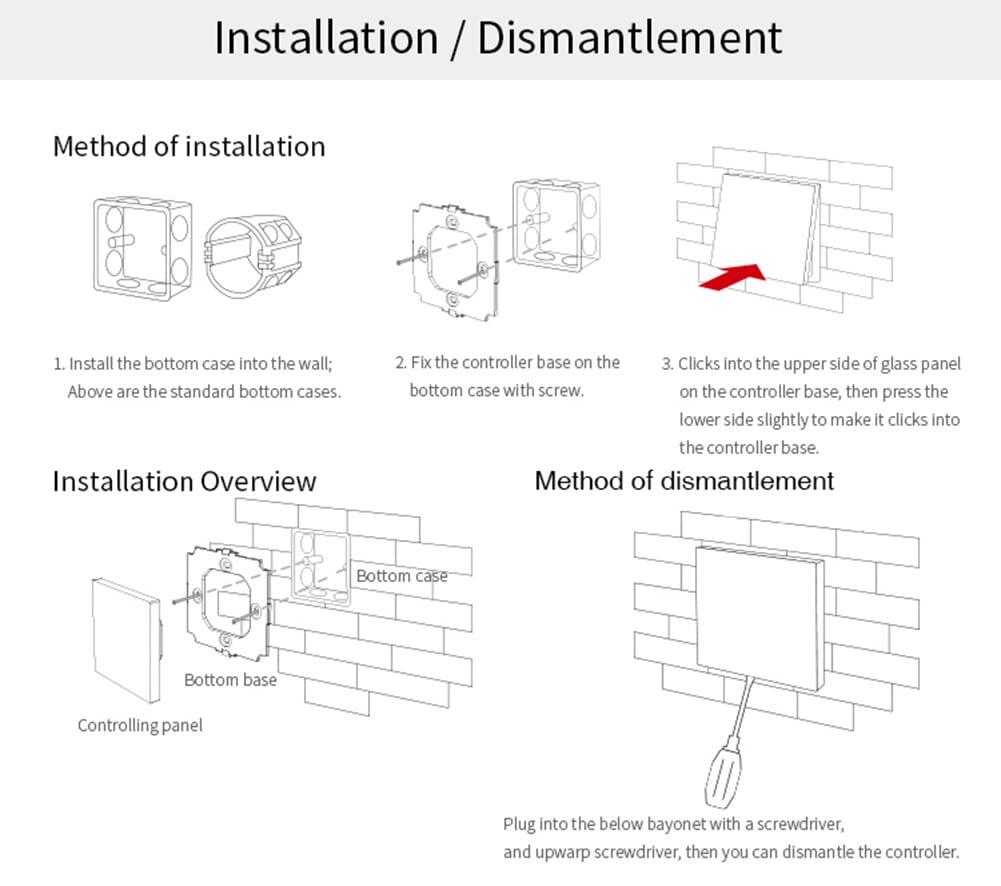 Installation / Dismantlement

Method of installation

1. Install the bottom case into the wall; Above are the standard bottom cases.

2. Fix the controller base on the bottom case with screw.

3. Clicks into the upper side of glass panel on the controller base, then press the lower side slightly to make it clicks into the controller base.

Installation Overview

Bottom case

Bottom base

Controlling panel

Method of dismantlement

Plug into the below bayonet with a screwdriver, and upwarp screwdriver, then you can dismantle the controller.