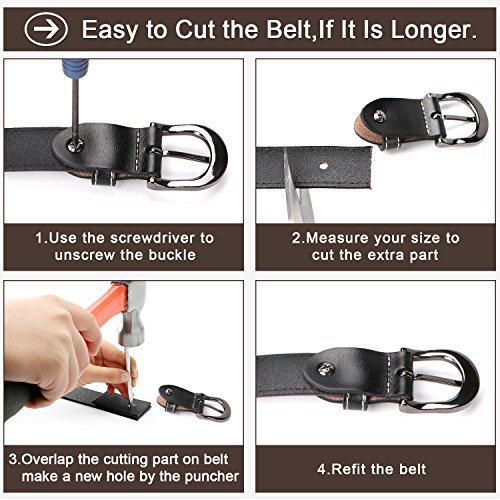 Easy to Cut the Belt,If It Is Longer.

1.Use the screwdriver to unscrew the buckle

2.Measure your size to cut the extra part

3.Overlap the cutting part on belt make a new hole by the puncher

4.Refit the belt