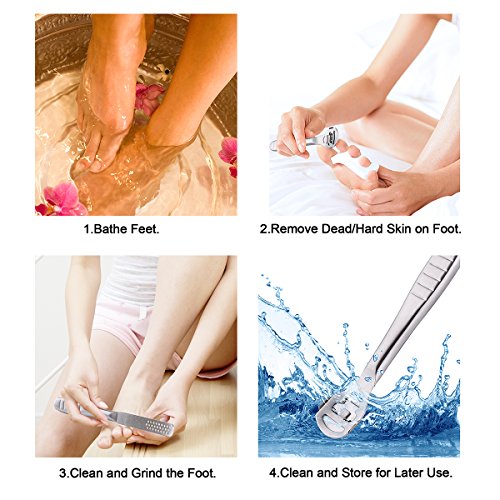 1.Bathe Feet.

2.Remove Dead/Hard Skin on Foot.

3.Clean and Grind the Foot.

4.Clean and Store for Later Use.