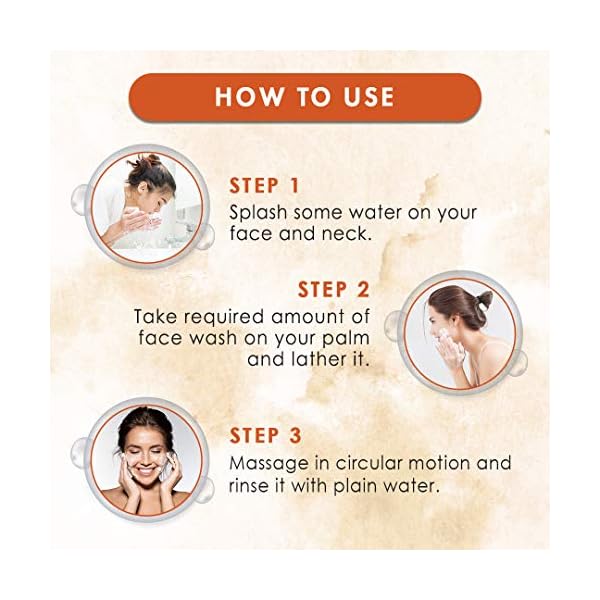 HOW TO USE

STEP 1
Splash some water on your face and neck.

STEP 2
Take required amount of face wash on your palm and lather it.

STEP 3
Massage in circular motion and rinse it with plain water.