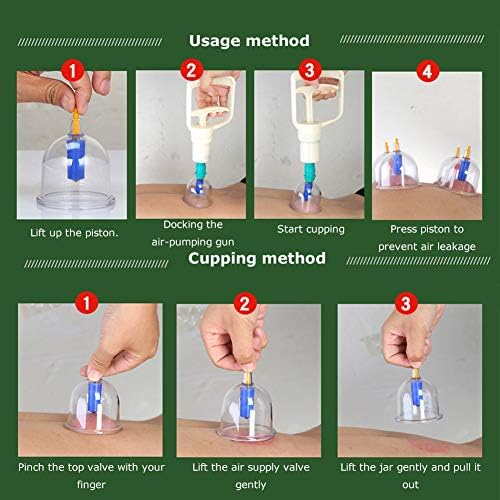 Usage method

1
Lift up the piston.

2
Docking the air-pumping gun

3
Start cupping

4
Press piston to prevent air leakage

Cupping method

1
Pinch the top valve with your finger

2
Lift the air supply valve gently

3
Lift the jar gently and pull it out