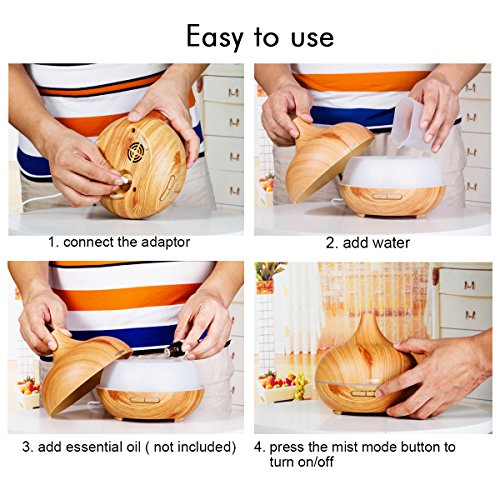 Easy to use

1. connect the adaptor

2. add water

3. add essential oil ( not included)

4. press the mist mode button to turn on/off