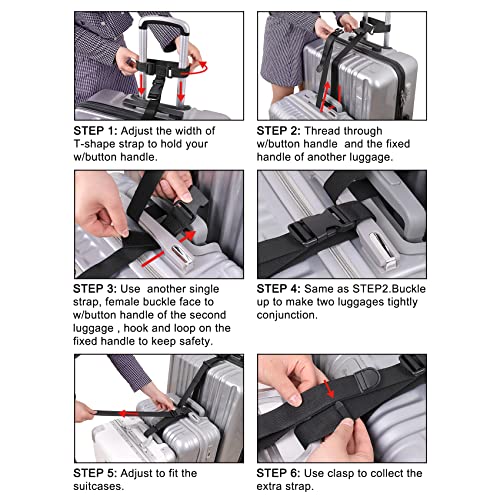 STEP 1: Adjust the width of T-shape strap to hold your w/button handle.

STEP 2: Thread through w/button handle  and the fixed handle of another luggage.

STEP 3: Use  another single strap, female buckle face to w/button handle of the second luggage , hook and loop on the fixed handle to keep safety.

STEP 4: Same as STEP2.Buckle up to make two luggages tightly conjunction.

STEP 5: Adjust to fit the suitcases.

STEP 6: Use clasp to collect the extra strap.