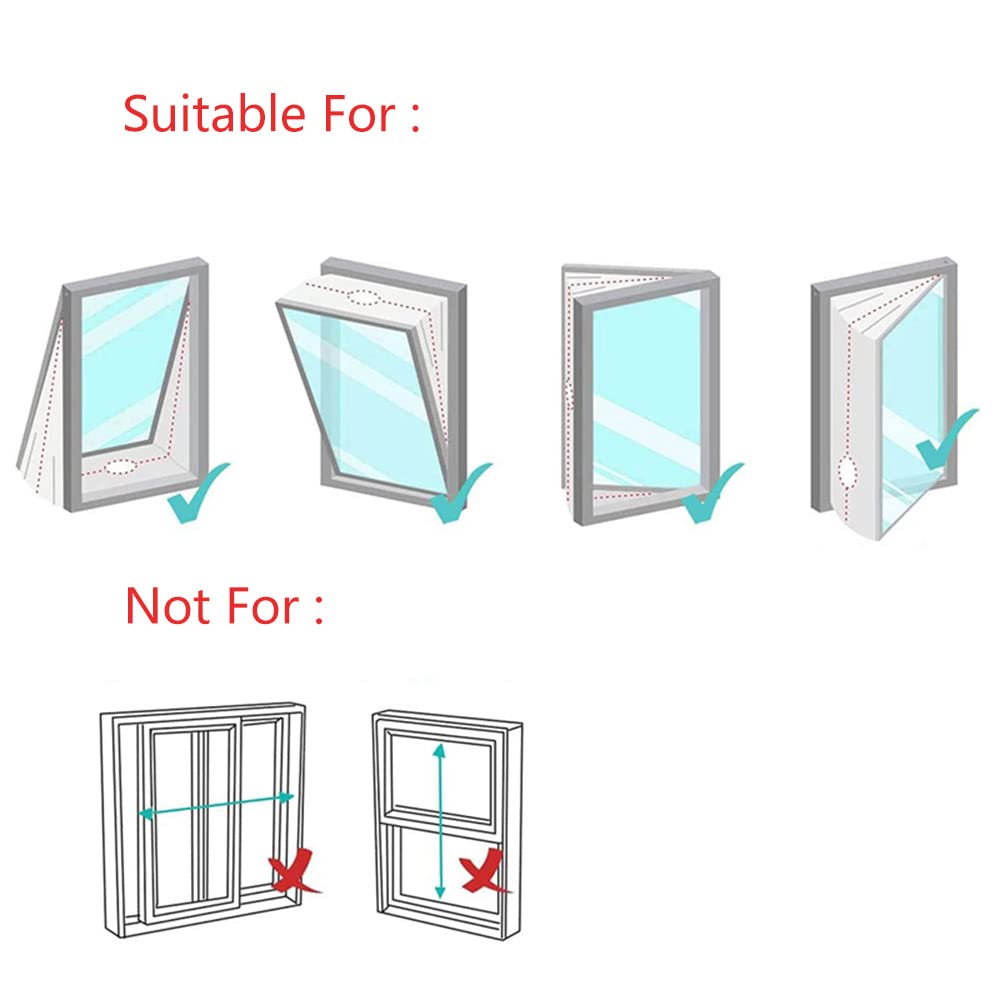 Suitable For :

Not For :