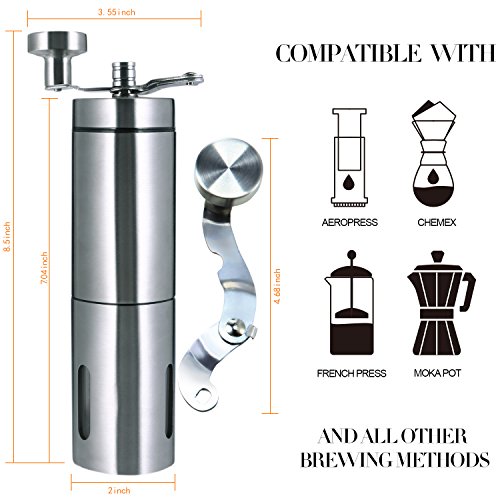 3.55inch

8.5inch

7.04inch

4.68inch

2inch

COMPATIBLE WITH

AEROPRESS

CHEMEX

FRENCH PRESS

MOKA POT

AND ALL OTHER BREWING METHODS