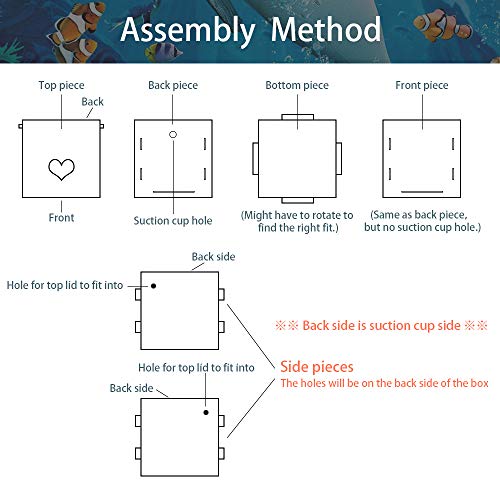 Assembly Method

Top piece
Back
Front

Back piece
Suction cup hole

Bottom piece
(Might have to rotate to find the right fit.)

Front piece
(Same as back piece, but no suction cup hole.)

Back side
Hole for top lid to fit into

※※ Back side is suction cup side ※※

Hole for top lid to fit into
Back side

Side pieces
The holes will be on the back side of the box