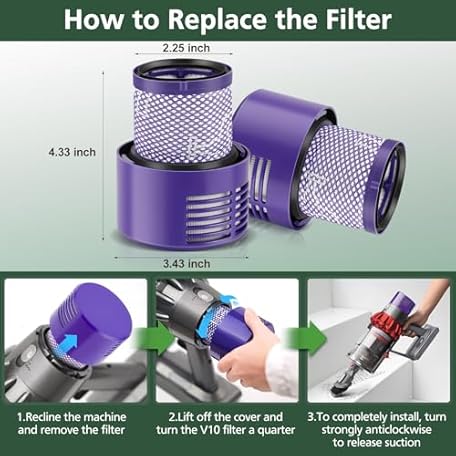 How to Replace the Filter

2.25 inch

4.33 inch

3.43 inch

1.Recline the machine and remove the filter

2.Lift off the cover and turn the V10 filter a quarter

3.To completely install, turn strongly anticlockwise to release suction