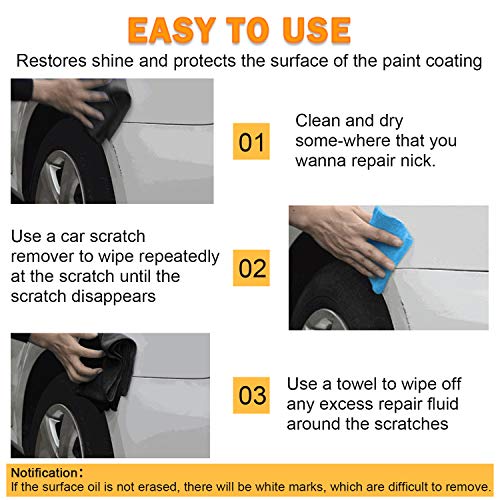 EASY TO USE

Restores shine and protects the surface of the paint coating

01

Clean and dry some-where that you wanna repair nick.

Use a car scratch remover to wipe repeatedly at the scratch until the scratch disappears

02

03

Use a towel to wipe off any excess repair fluid around the scratches

Notification:
If the surface oil is not erased, there will be white marks, which are difficult to remove.