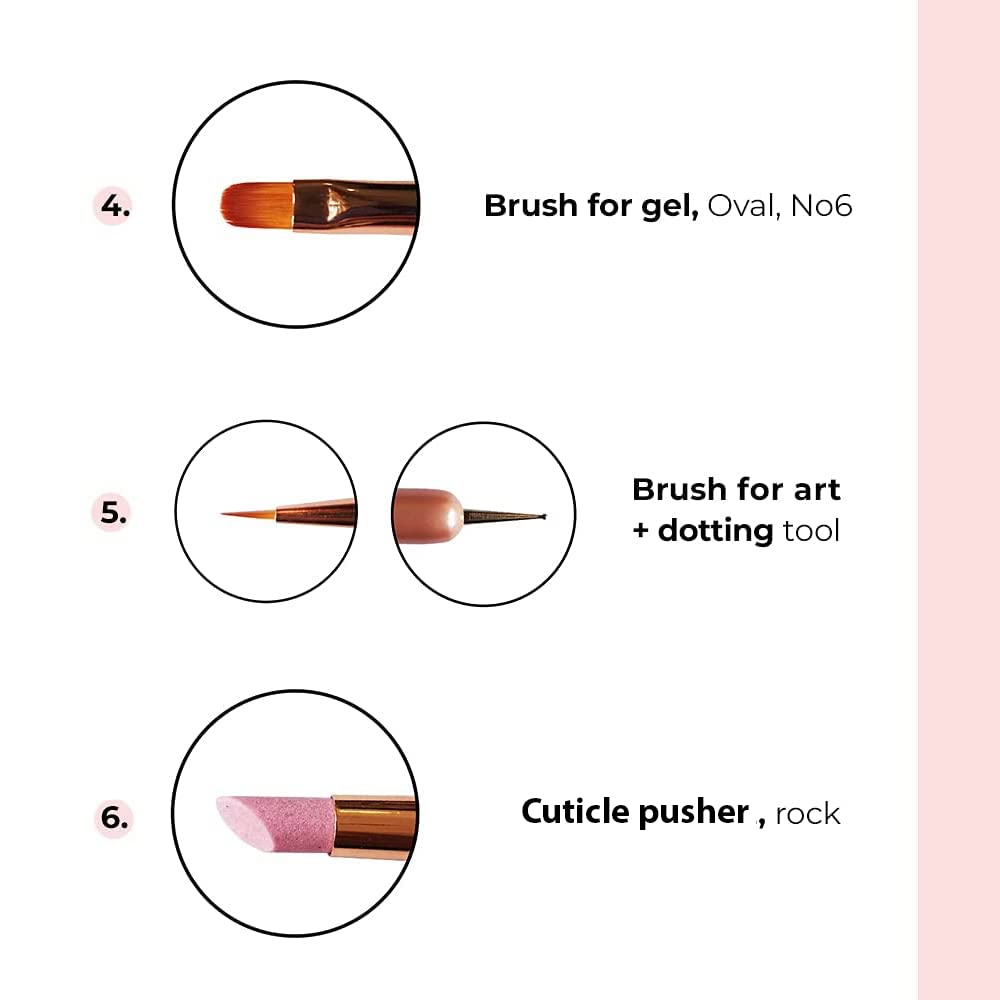 4.

Brush for gel, Oval, No6

5.

Brush for art
+ dotting tool

6.

Cuticle pusher , rock