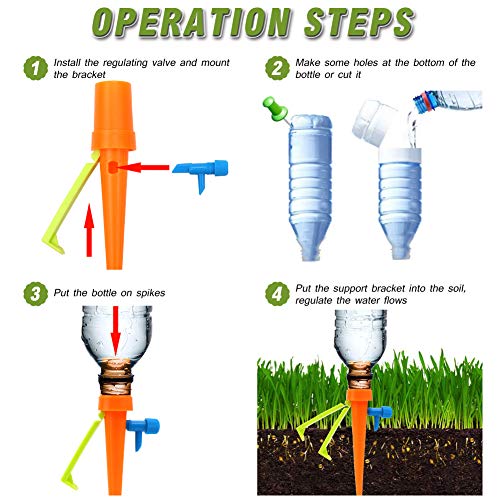 OPERATION STEPS

1 Install the regulating valve and mount the bracket

2 Make some holes at the bottom of the bottle or cut it

3 Put the bottle on spikes

4 Put the support bracket into the soil, regulate the water flows