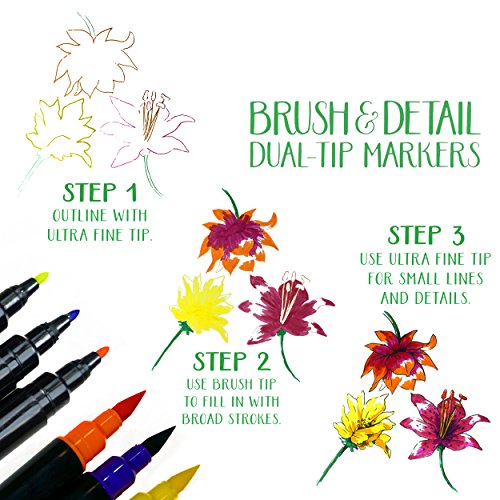 BRUSH & DETAIL
DUAL-TIP MARKERS

STEP 1
OUTLINE WITH ULTRA FINE TIP.

STEP 2
USE BRUSH TIP TO FILL IN WITH BROAD STROKES.

STEP 3
USE ULTRA FINE TIP FOR SMALL LINES AND DETAILS.