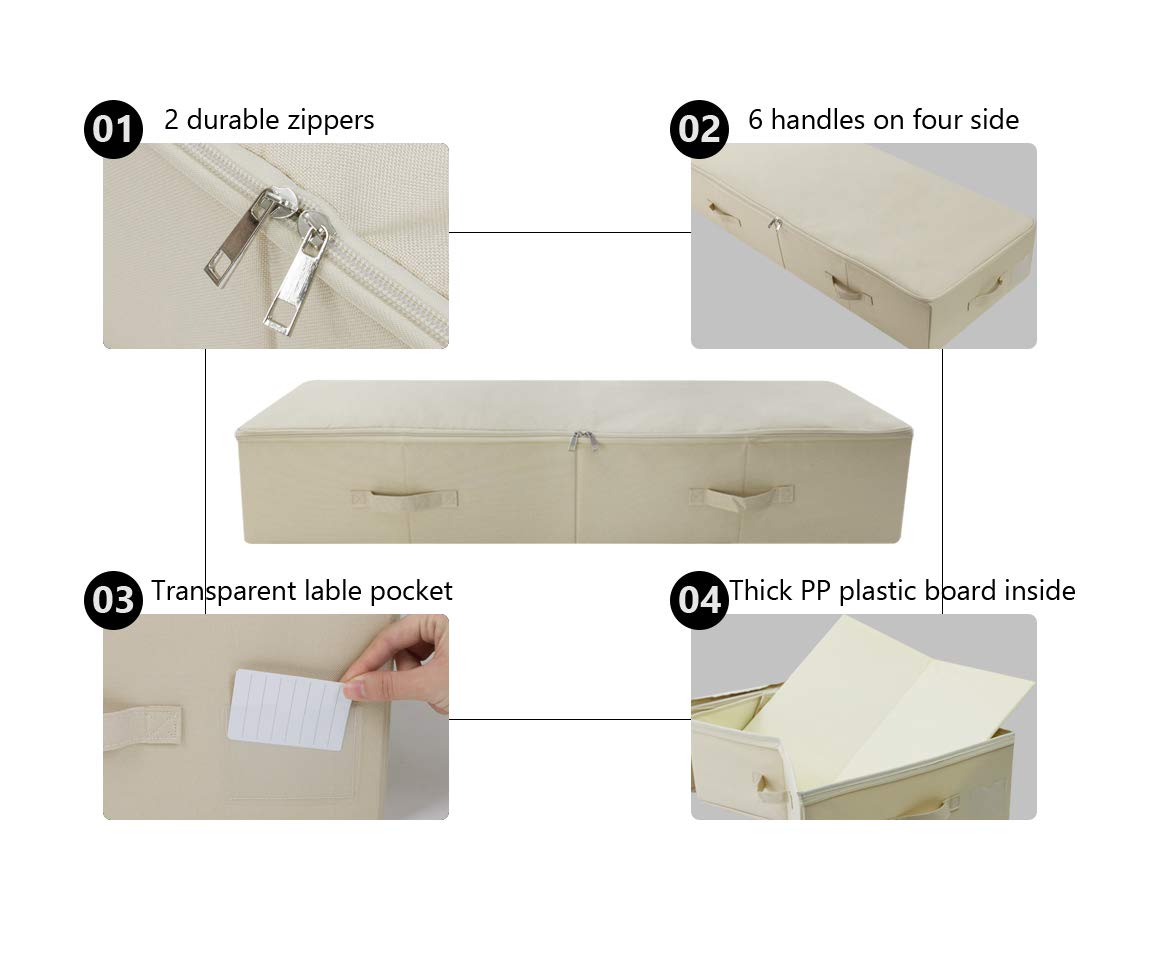 01 2 durable zippers

02 6 handles on four side

03 Transparent lable pocket

04 Thick PP plastic board inside