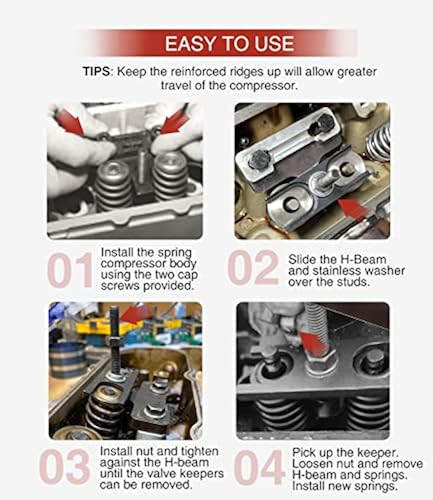 EASY TO USE

TIPS: Keep the reinforced ridges up will allow greater travel of the compressor.

01 Install the spring compressor body using the two cap screws provided.

02 Slide the H-Beam and stainless washer over the studs.

03 Install nut and tighten against the H-beam until the valve keepers can be removed.

04 Pick up the keeper. Loosen nut and remove H-beam and springs. Install new springs.