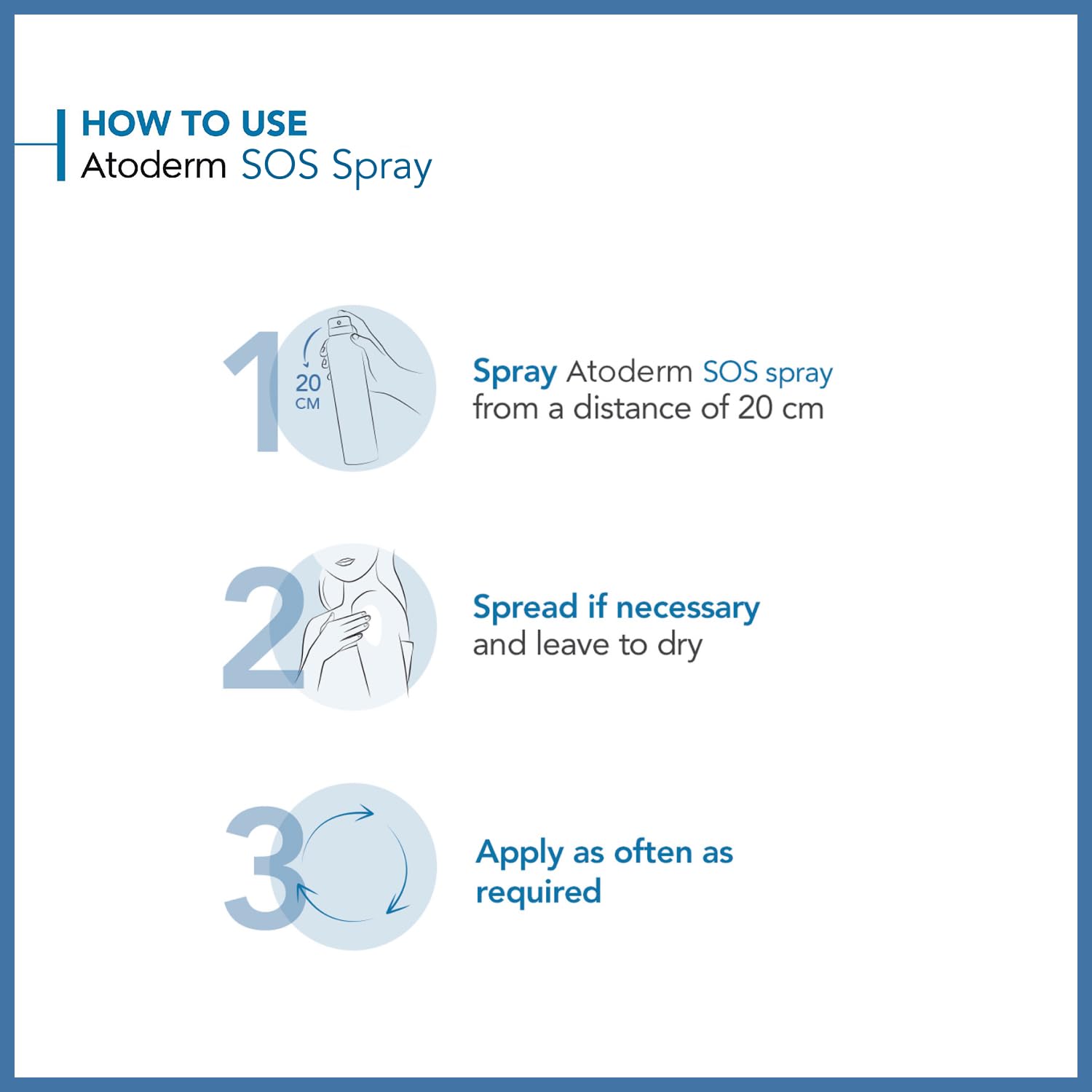 HOW TO USE
Atoderm SOS Spray

1

20 CM

Spray Atoderm SOS spray from a distance of 20 cm

2

Spread if necessary and leave to dry

3

Apply as often as required