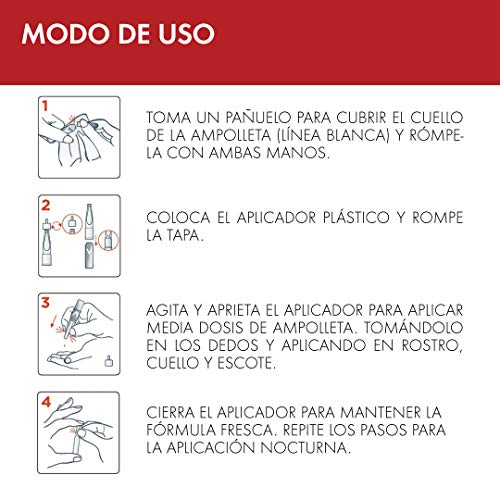 MODO DE USO

1

TOMA UN PAÑUELO PARA CUBRIR EL CUELLO DE LA AMPOLLETA (LÍNEA BLANCA) Y RÓMPELA CON AMBAS MANOS.

2

COLOCA EL APLICADOR PLÁSTICO Y ROMPE LA TAPA.

3

AGITA Y APRIETA EL APLICADOR PARA APLICAR MEDIA DOSIS DE AMPOLLETA. TOMÁNDOLO EN LOS DEDOS Y APLICANDO EN ROSTRO, CUELLO Y ESCOTE.

4

CIERRA EL APLICADOR PARA MANTENER LA FÓRMULA FRESCA. REPITE LOS PASOS PARA LA APLICACIÓN NOCTURNA.