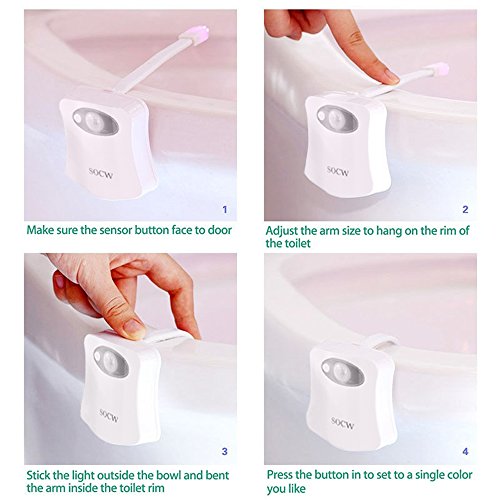 SOCW

1

Make sure the sensor button face to door

SOCW

2

Adjust the arm size to hang on the rim of the toilet

SOCW

3

Stick the light outside the bowl and bent the arm inside the toilet rim

SOCW

4

Press the button in to set to a single color you like