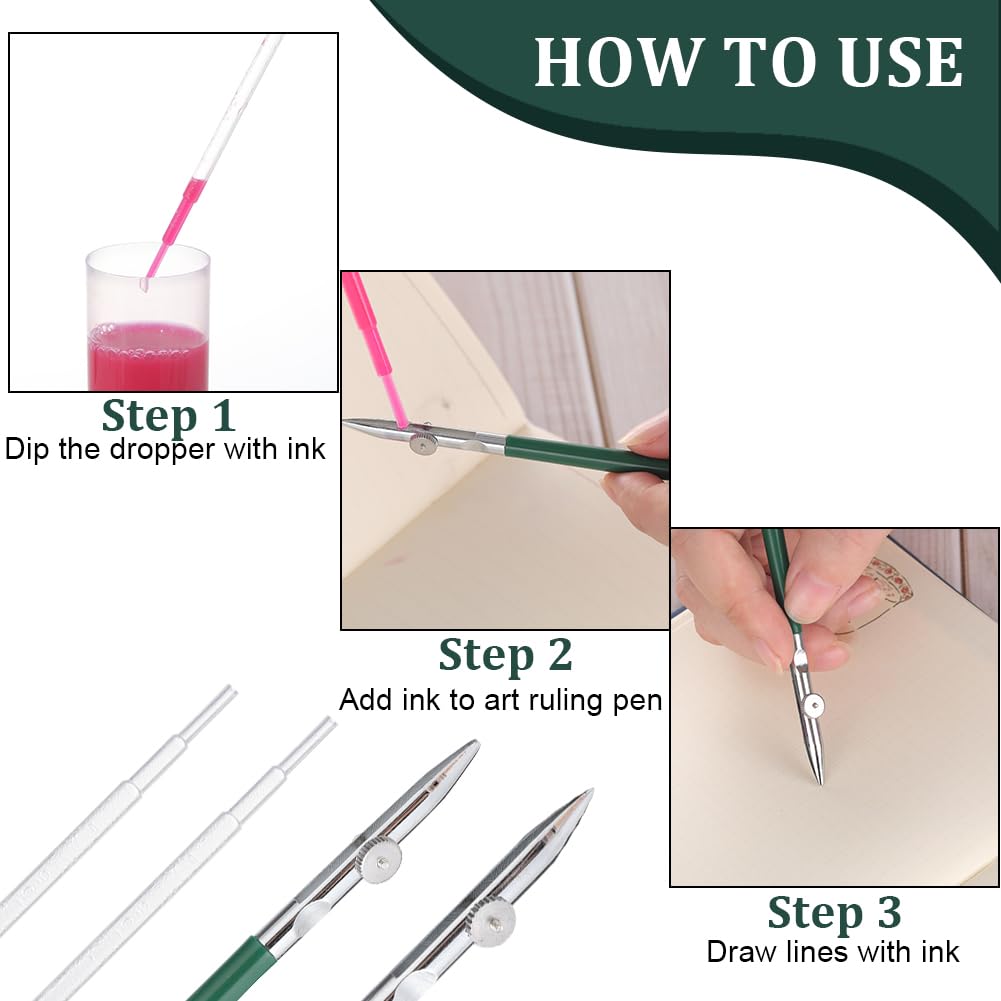 HOW TO USE

Step 1
Dip the dropper with ink

Step 2
Add ink to art ruling pen

Step 3
Draw lines with ink