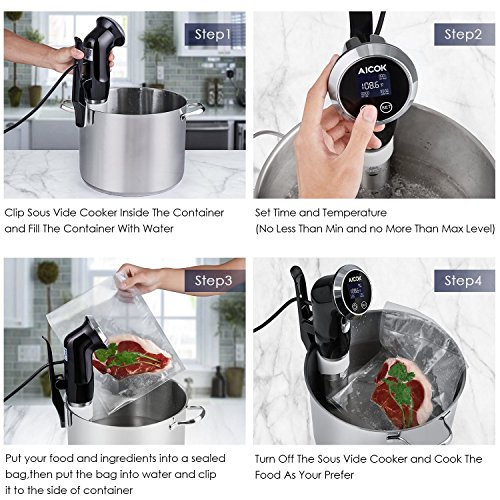 Step1

Clip Sous Vide Cooker Inside The Container and Fill The Container With Water

Step2

AICOK

108.6

SET

Set Time and Temperature
(No Less Than Min and no More Than Max Level)

Step3

Put your food and ingredients into a sealed bag,then put the bag into water and clip it to the side of container

Step4

AICOK

Turn Off The Sous Vide Cooker and Cook The Food As Your Prefer