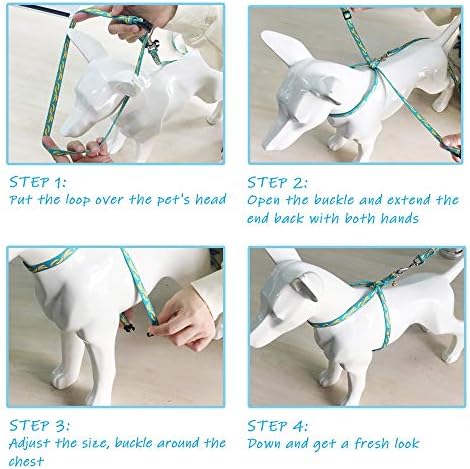 STEP 1:
Put the loop over the pet's head

STEP 2:
Open the buckle and extend the end back with both hands

STEP 3:
Adjust the size, buckle around the chest

STEP 4:
Down and get a fresh look