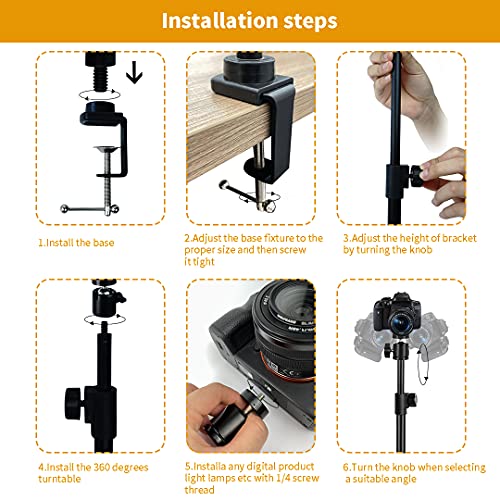 Installation steps

1.Install the base

2.Adjust the base fixture to the proper size and then screw it tight

3.Adjust the height of bracket by turning the knob

4.Install the 360 degrees turntable

5.Installa any digital product light lamps etc with 1/4 screw thread

6.Turn the knob when selecting a suitable angle