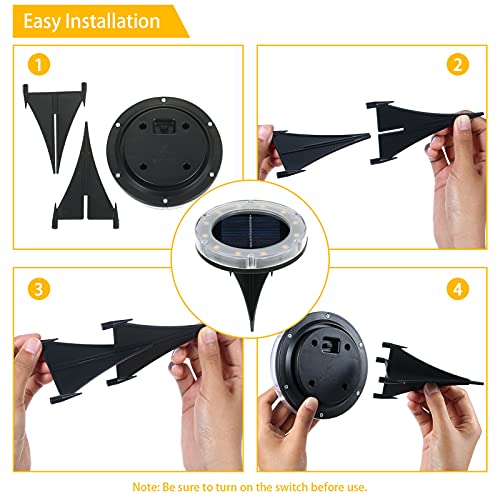 Easy Installation

1

2

3

4

Note: Be sure to turn on the switch before use.