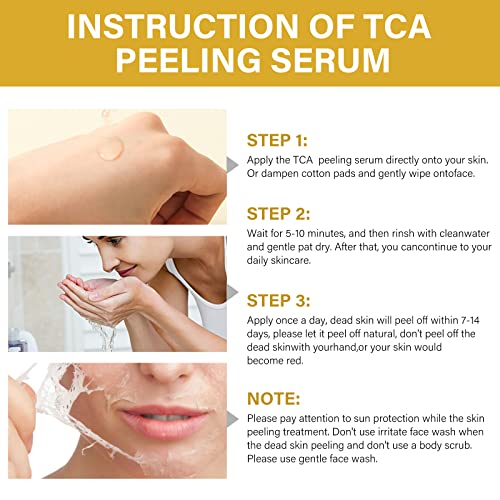 INSTRUCTION OF TCA PEELING SERUM

STEP 1:
Apply the TCA peeling serum directly onto your skin. Or dampen cotton pads and gently wipe ontoface.

STEP 2:
Wait for 5-10 minutes, and then rinsh with cleanwater and gentle pat dry. After that, you cancontinue to your daily skincare.

STEP 3:
Apply once a day, dead skin will peel off within 7-14 days, please let it peel off natural, don't peel off the dead skinwith yourhand,or your skin would become red.

NOTE:
Please pay attention to sun protection while the skin peeling treatment. Don't use irritate face wash when the dead skin peeling and don't use a body scrub. Please use gentle face wash.