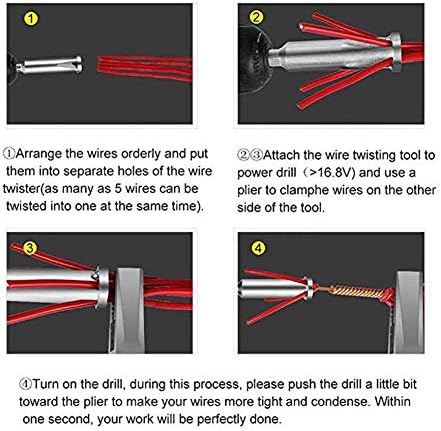 1

2

①Arrange the wires orderly and put them into separate holes of the wire twister(as many as 5 wires can be twisted into one at the same time).

②③Attach the wire twisting tool to power drill （>16.8V) and use a plier to clamphe wires on the other side of the tool.

3

4

④Turn on the drill, during this process, please push the drill a little bit toward the plier to make your wires more tight and condense. Within one second, your work will be perfectly done.