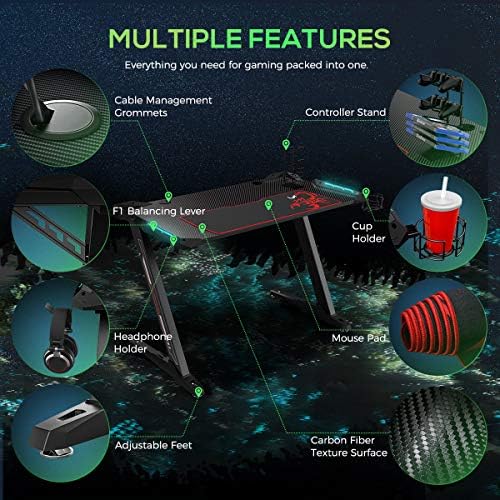 MULTIPLE FEATURES

Everything you need for gaming packed into one.

Cable Management Grommets

Controller Stand

F1 Balancing Lever

Cup Holder

Headphone Holder

Mouse Pad

Adjustable Feet

Carbon Fiber Texture Surface