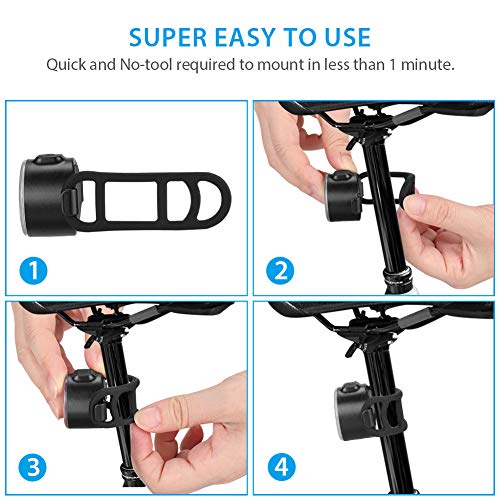 SUPER EASY TO USE
Quick and No-tool required to mount in less than 1 minute.

1

2

3

4