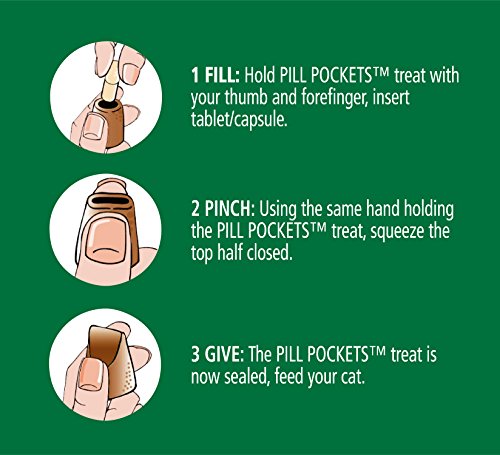 1 FILL: Hold PILL POCKETS™ treat with your thumb and forefinger, insert tablet/capsule.

2 PINCH: Using the same hand holding the PILL POCKETS™ treat, squeeze the top half closed.

3 GIVE: The PILL POCKETS™ treat is now sealed, feed your cat.