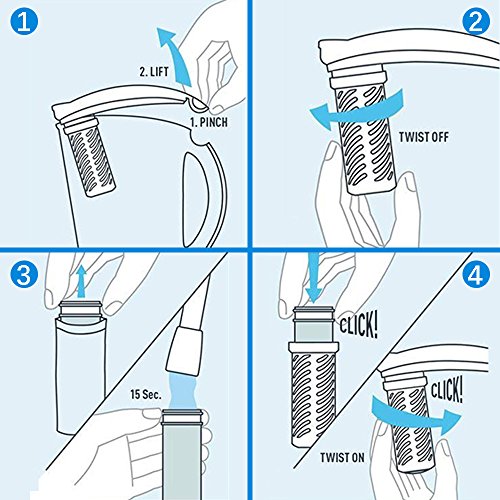 1

2. LIFT

1. PINCH

2

TWIST OFF

3

15 Sec.

4

CLICK!

CLICK!

TWIST ON