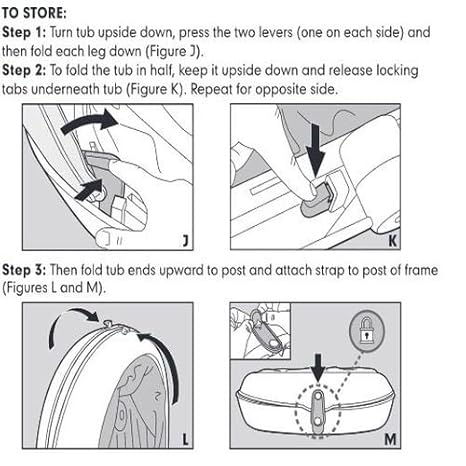 TO STORE:
Step 1: Turn tub upside down, press the two levers (one on each side) and then fold each leg down (Figure J).
Step 2: To fold the tub in half, keep it upside down and release locking tabs underneath tub (Figure K). Repeat for opposite side.

J

K

Step 3: Then fold tub ends upward to post and attach strap to post of frame (Figures L and M).

L

M