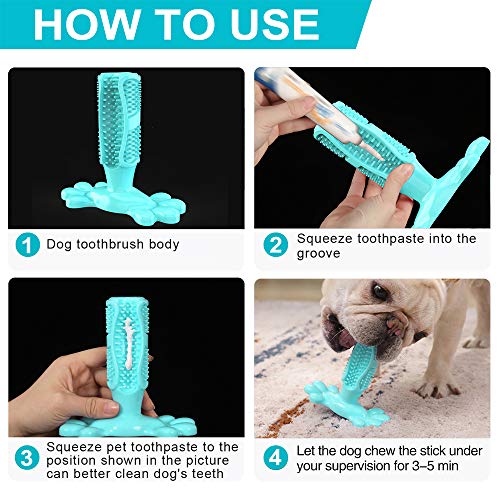 HOW TO USE

1 Dog toothbrush body

2 Squeeze toothpaste into the groove

3 Squeeze pet toothpaste to the position shown in the picture can better clean dog's teeth

4 Let the dog chew the stick under your supervision for 3–5 min