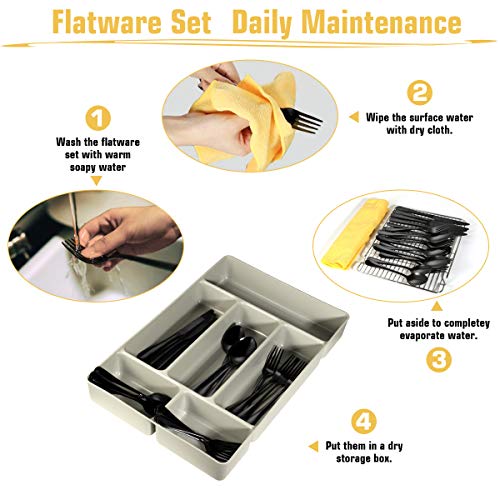 Flatware Set Daily Maintenance

1
Wash the flatware set with warm soapy water

2
Wipe the surface water with dry cloth.

Put aside to completey evaporate water.
3

4
Put them in a dry storage box.