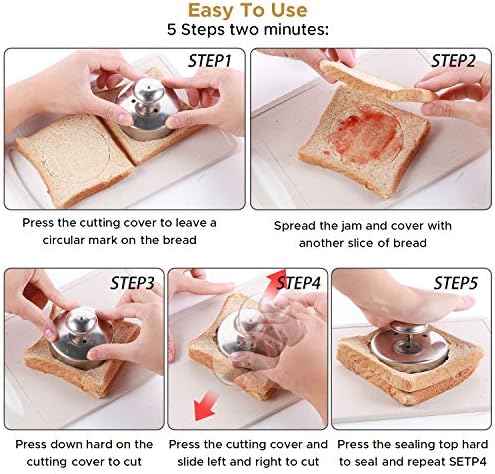 Easy To Use
5 Steps two minutes:

STEP1

Press the cutting cover to leave a circular mark on the bread

STEP2

Spread the jam and cover with another slice of bread

STEP3

Press down hard on the cutting cover to cut

STEP4

Press the cutting cover and slide left and right to cut

STEP5

Press the sealing top hard to seal and repeat SETP4