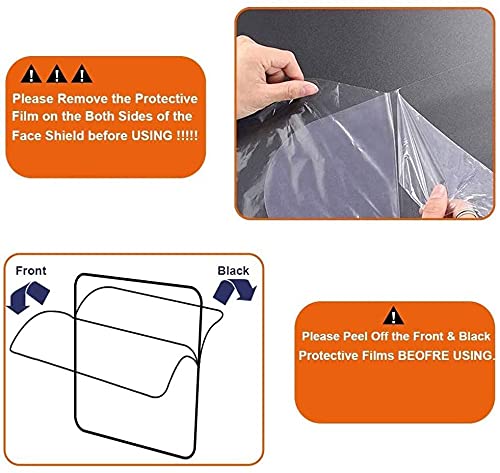 Please Remove the Protective Film on the Both Sides of the Face Shield before USING !!!!!

Front

Black

Please Peel Off the Front & Black Protective Films BEOFRE USING.