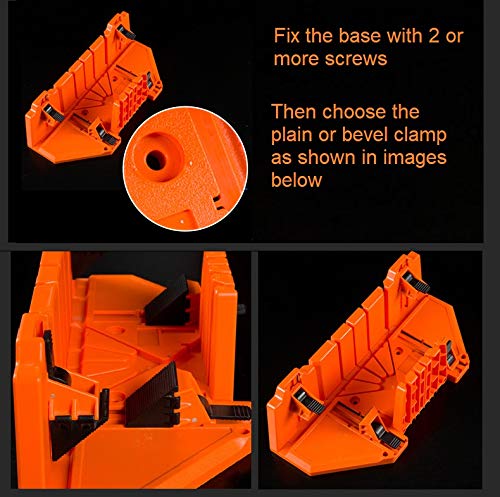 Fix the base with 2 or more screws

Then choose the plain or bevel clamp as shown in images below