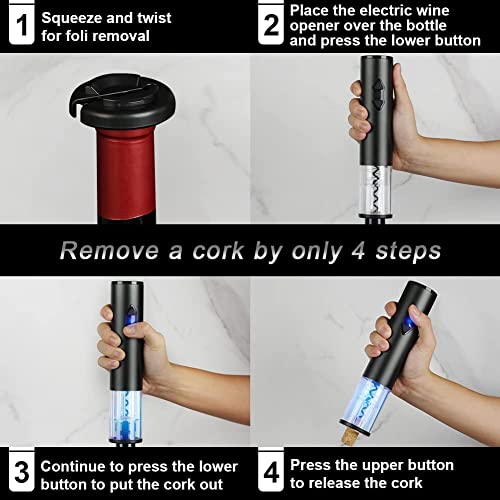 1 Squeeze and twist for foli removal

2 Place the electric wine opener over the bottle and press the lower button

Remove a cork by only 4 steps

3 Continue to press the lower button to put the cork out

4 Press the upper button to release the cork