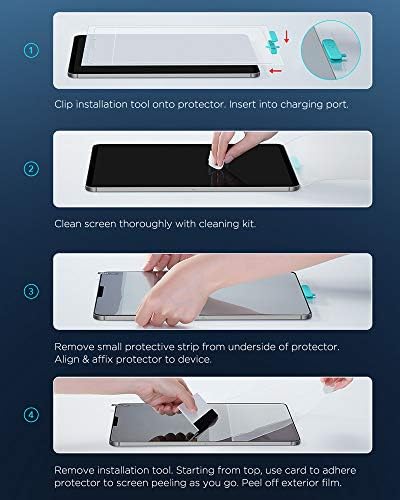 1

Clip installation tool onto protector. Insert into charging port.

2

Clean screen thoroughly with cleaning kit.

3

Remove small protective strip from underside of protector. Align & affix protector to device.

4

Remove installation tool. Starting from top, use card to adhere protector to screen peeling as you go. Peel off exterior film.