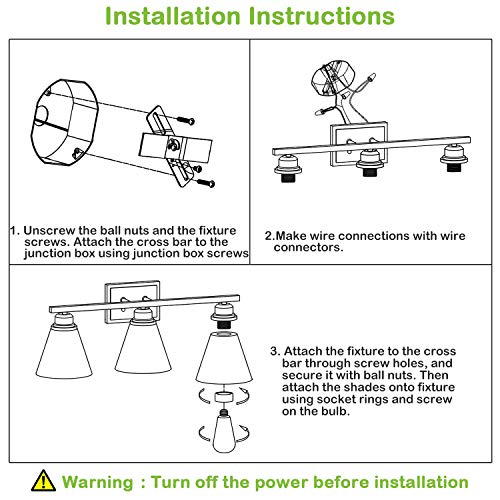 Installation Instructions

1. Unscrew the ball nuts and the fixture screws. Attach the cross bar to the junction box using junction box screws

2.Make wire connections with wire connectors.

3. Attach the fixture to the cross bar through screw holes, and secure it with ball nuts. Then attach the shades onto fixture using socket rings and screw on the bulb.

Warning : Turn off the power before installation