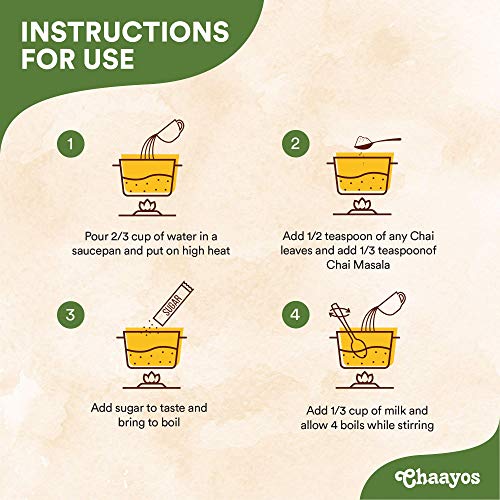 INSTRUCTIONS FOR USE

1

Pour 2/3 cup of water in a saucepan and put on high heat

2

Add 1/2 teaspoon of any Chai leaves and add 1/3 teaspoonof Chai Masala

3

SUGAR

Add sugar to taste and bring to boil

4

Add 1/3 cup of milk and allow 4 boils while stirring

Chaayos