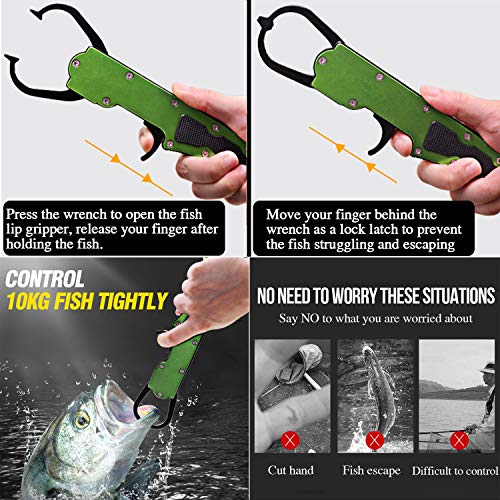 Press the wrench to open the fish lip gripper, release your finger after holding the fish.

Move your finger behind the wrench as a lock latch to prevent the fish struggling and escaping

CONTROL
10KG FISH TIGHTLY

NO NEED TO WORRY THESE SITUATIONS
Say NO to what you are worried about

Cut hand
Fish escape
Difficult to control