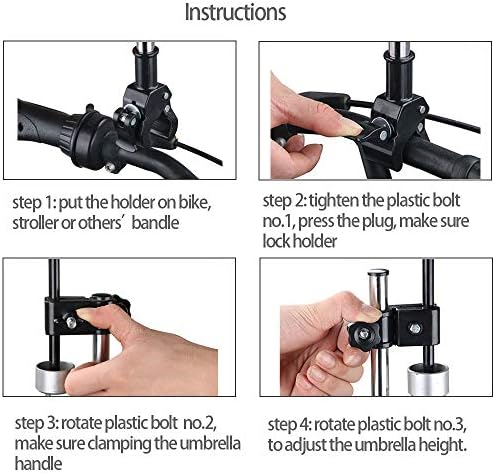 Instructions

step 1: put the holder on bike, stroller or others' bandle

step 2: tighten the plastic bolt no.1, press the plug, make sure lock holder

step 3: rotate plastic bolt no.2, make sure clamping the umbrella handle

step 4: rotate plastic bolt no.3, to adjust the umbrella height.