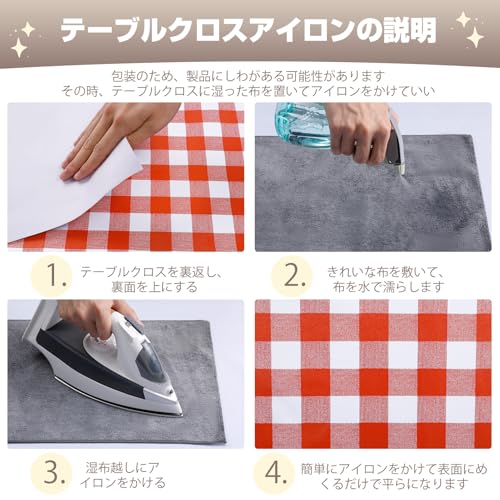 テーブルクロスアイロンの説明

包装のため、製品にしわがある可能性があります
その時、テーブルクロスに湿った布を置いてアイロンをかけていい

1.
テーブルクロスを裏返し、裏面を上にする

2.
きれいな布を敷いて、布を水で濡らします

3.
湿布越しにアイロンをかける

4.
簡単にアイロンをかけて表面にめくるだけで平らになります