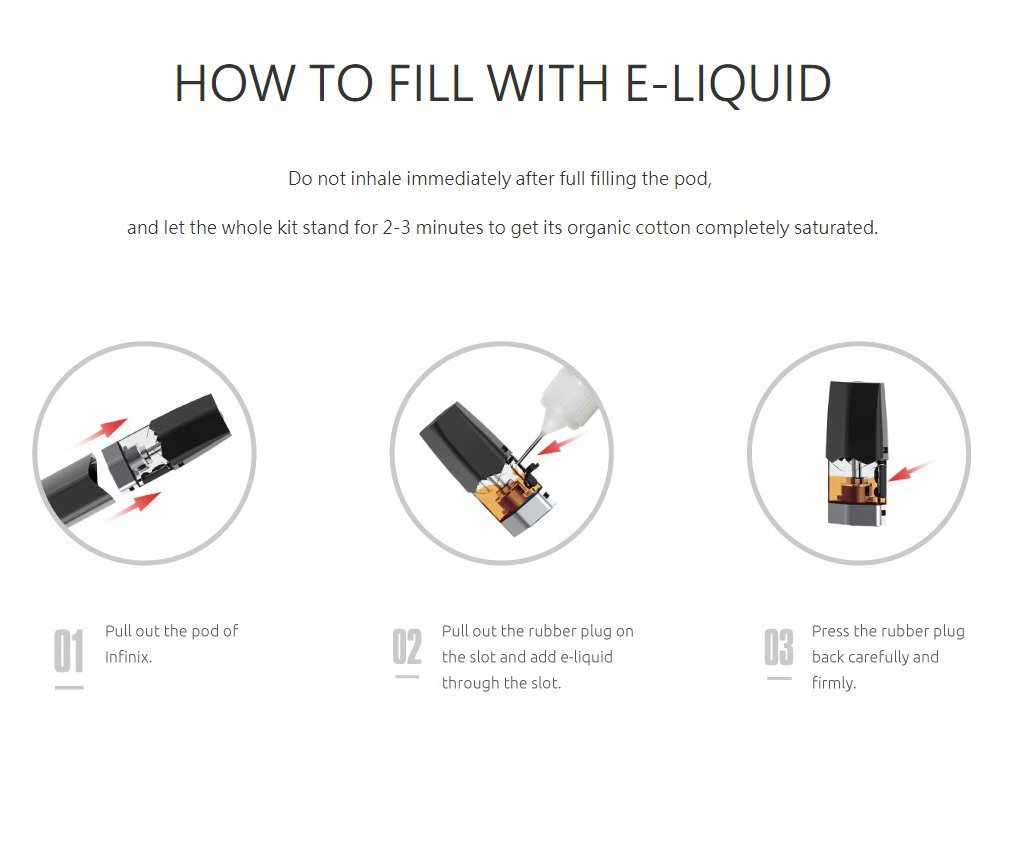 HOW TO FILL WITH E-LIQUID

Do not inhale immediately after full filling the pod,

and let the whole kit stand for 2-3 minutes to get its organic cotton completely saturated.

01 Pull out the pod of Infinix.

02 Pull out the rubber plug on the slot and add e-liquid through the slot.

03 Press the rubber plug back carefully and firmly.