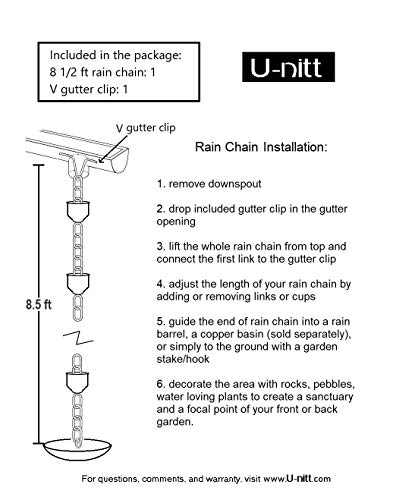 Included in the package:
8 1/2 ft rain chain: 1
V gutter clip: 1

U-nitt

V gutter clip

8.5 ft

Rain Chain Installation:

1. remove downspout

2. drop included gutter clip in the gutter opening

3. lift the whole rain chain from top and connect the first link to the gutter clip

4. adjust the length of your rain chain by adding or removing links or cups

5. guide the end of rain chain into a rain barrel, a copper basin (sold separately), or simply to the ground with a garden stake/hook

6. decorate the area with rocks, pebbles, water loving plants to create a sanctuary and a focal point of your front or back garden.

For questions, comments, and warranty, visit www.U-nitt.com