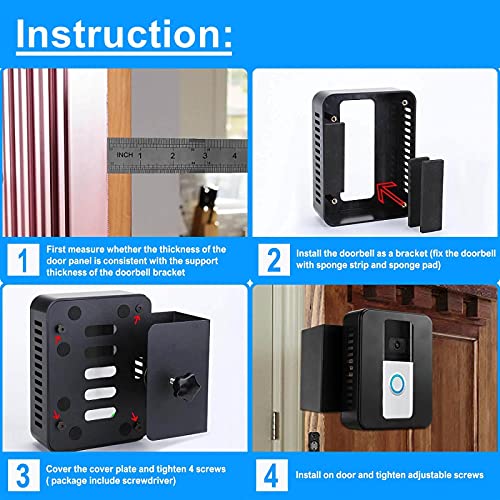 Instruction:

INCH 1 2 3 4

1 First measure whether the thickness of the door panel is consistent with the support thickness of the doorbell bracket

2 Install the doorbell as a bracket (fix the doorbell with sponge strip and sponge pad)

3 Cover the cover plate and tighten 4 screws ( package include screwdriver)

4 Install on door and tighten adjustable screws