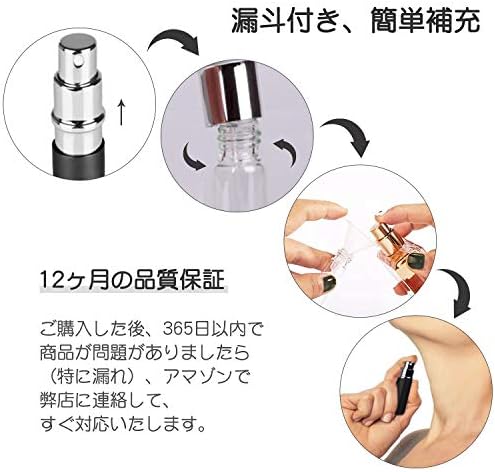 漏斗付き、簡単補充

12ヶ月の品質保証

ご購入した後、365日以内で商品が問題がありましたら（特に漏れ）、アマゾンで弊店に連絡して、すぐ対応いたします。